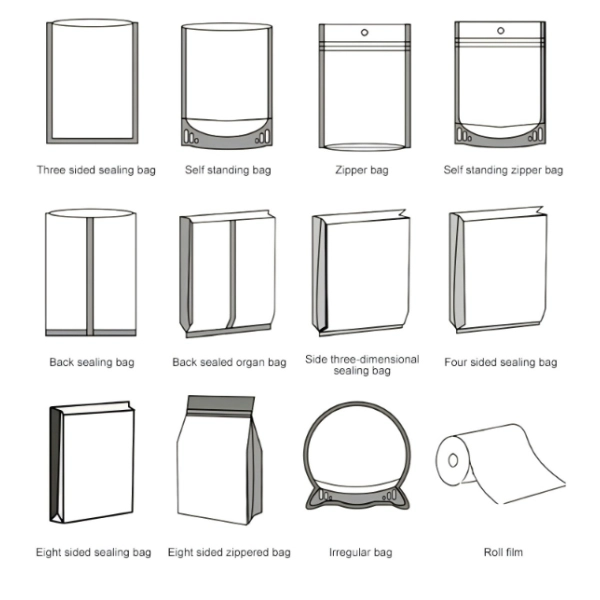 Three sided sealing bag

Self standing bag

Zipper bag

Self standing zipper bag

Back sealing bag

Back sealed organ bag

Side three-dimensional sealing bag

Four sided sealing bag

Eight sided sealing bag

Eight sided zippered bag

Irregular bag

Roll film